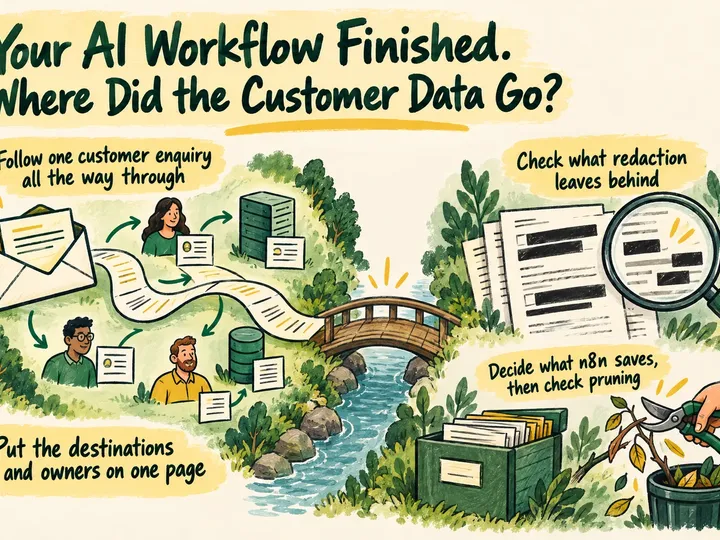 Your AI Workflow Finished. Where Did the Customer Data Go?

Follow one customer enquiry all the way through

Check what redaction leaves behind

Decide what n8n saves, then check pruning

Put the destinations and owners on one page