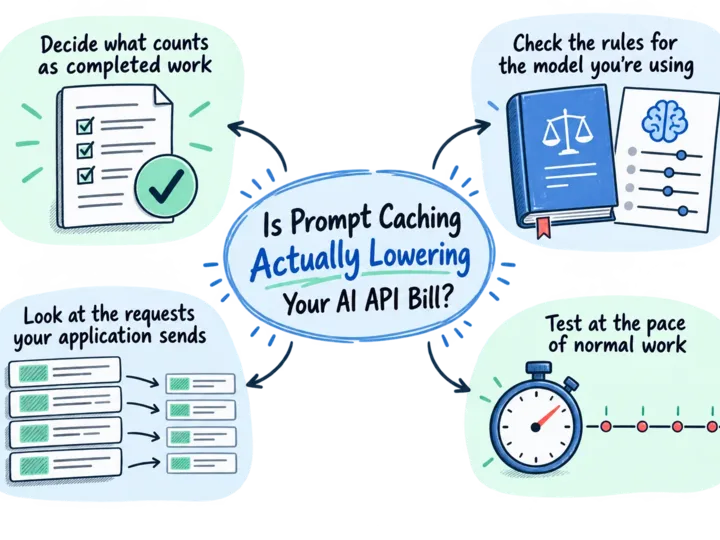 Decide what counts as completed work

Check the rules for the model you're using

Is Prompt Caching Actually Lowering Your AI API Bill?

Look at the requests your application sends

Test at the pace of normal work