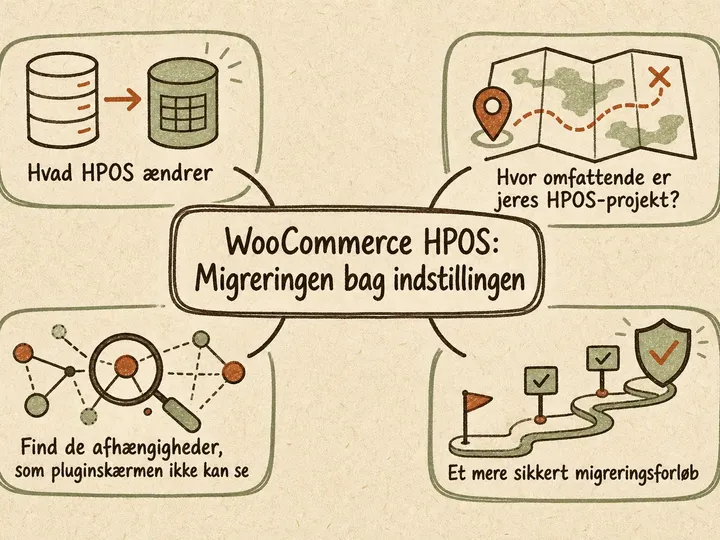 Hvad HPOS ændrer

Hvor omfattende er jeres HPOS-projekt?

WooCommerce HPOS: Migreringen bag indstillingen

Find de afhængigheder, som pluginskærmen ikke kan se

Et mere sikkert migreringsforløb