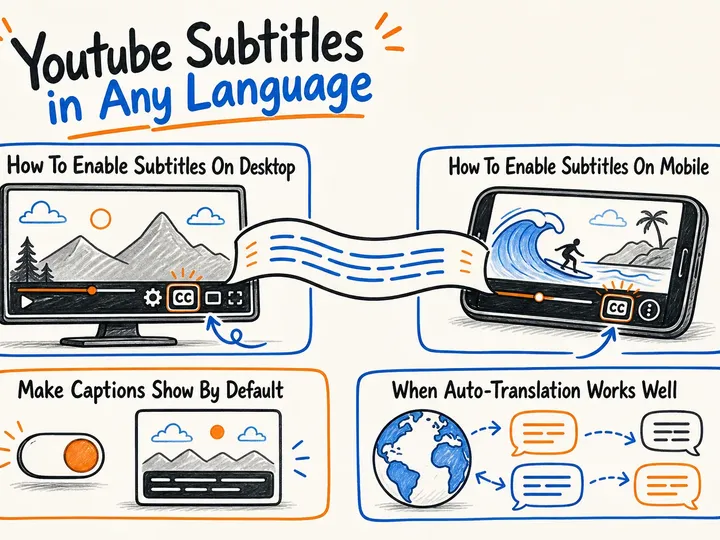 Youtube Subtitles in Any Language

How To Enable Subtitles On Desktop

CC

How To Enable Subtitles On Mobile

CC

Make Captions Show By Default

When Auto-Translation Works Well