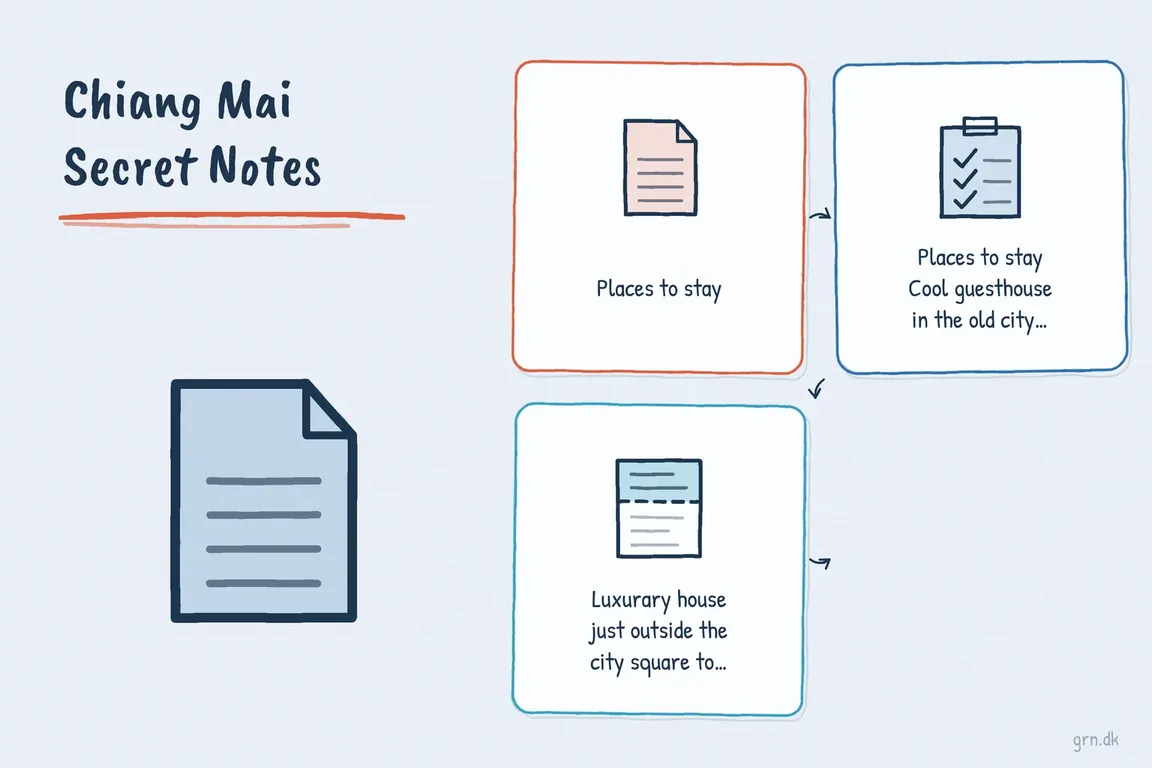 Chiang Mai
Secret Notes

Places to stay

Places to stay
Cool guesthouse
in the old city...

Luxurary house
just outside the
city square to...

grn.dk