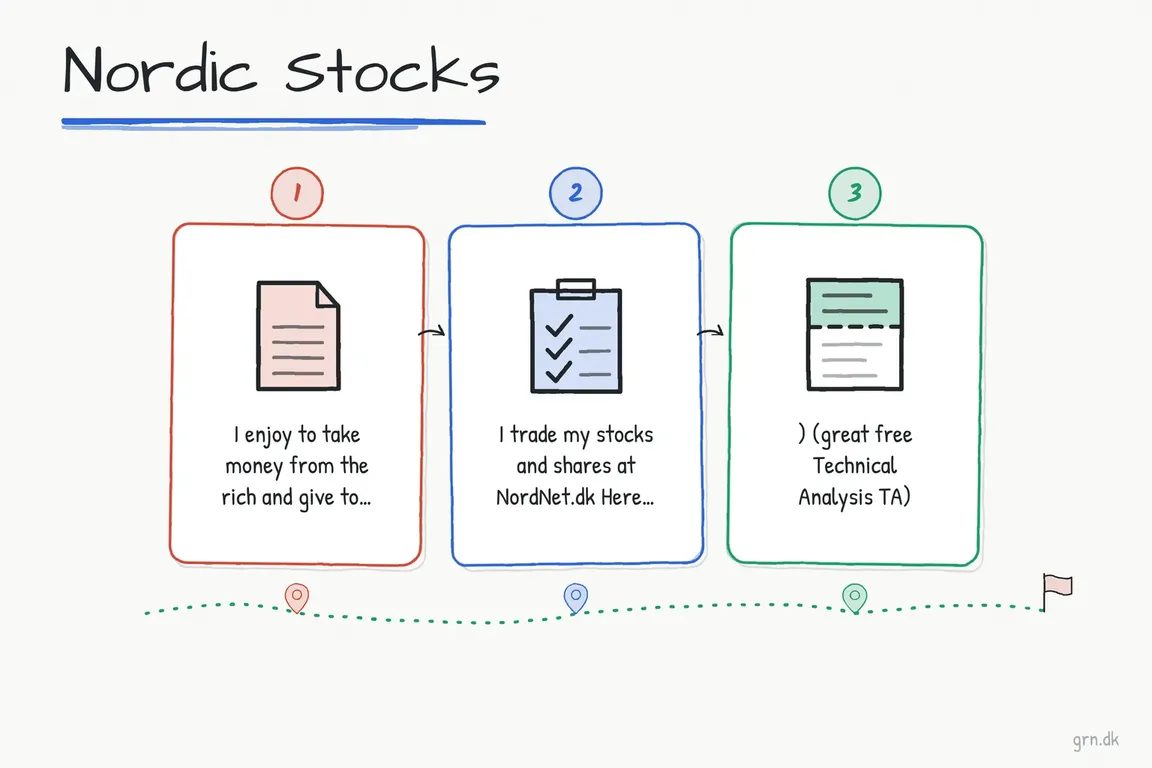 Nordic Stocks

1

I enjoy to take money from the rich and give to...

2

I trade my stocks and shares at NordNet.dk Here...

3

) (great free Technical Analysis TA)

grn.dk