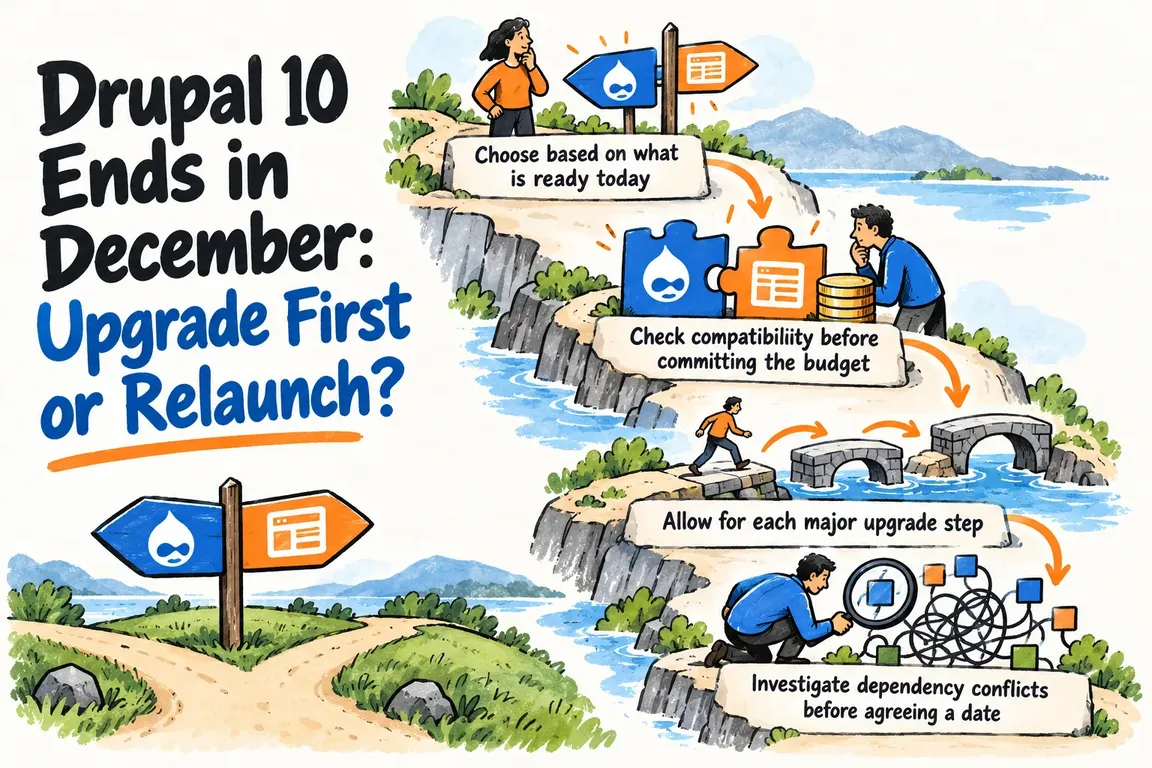 Drupal 10 Ends in December: Upgrade First or Relaunch?

Choose based on what is ready today

Check compatibiliity before committing the budget

Allow for each major upgrade step

Investigate dependency conflicts before agreeing a date