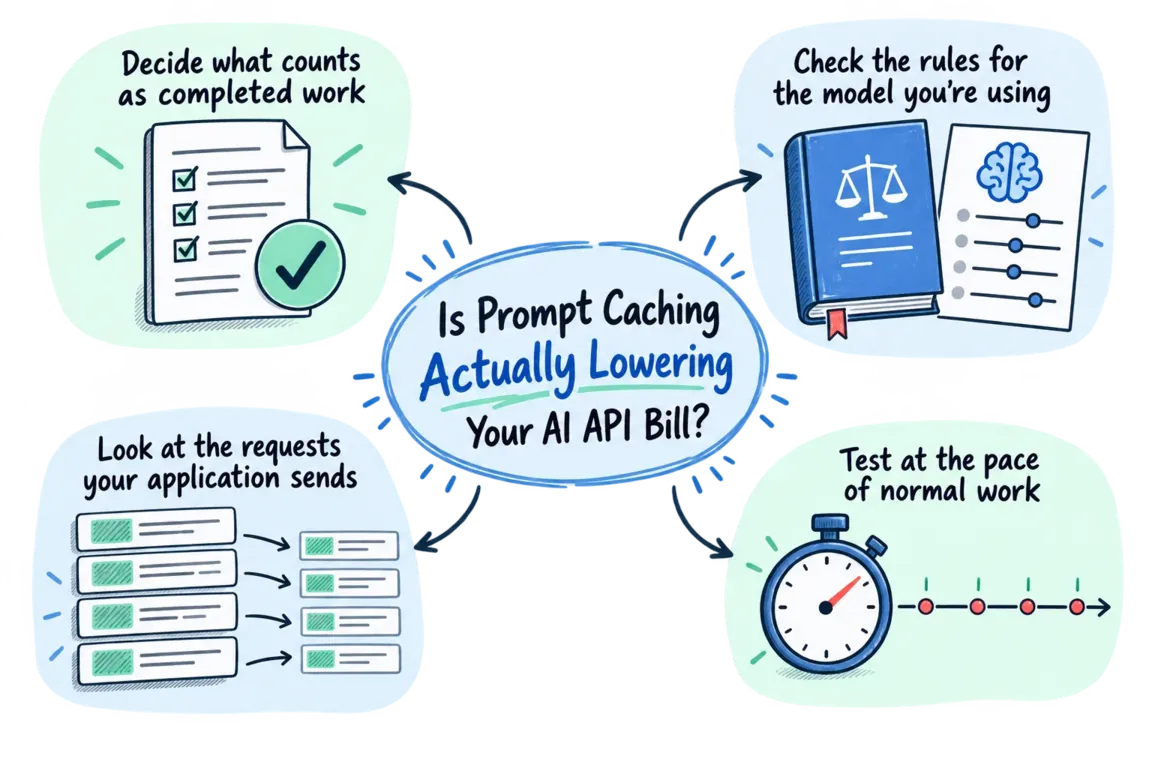 Decide what counts as completed work

Check the rules for the model you're using

Is Prompt Caching Actually Lowering Your AI API Bill?

Look at the requests your application sends

Test at the pace of normal work