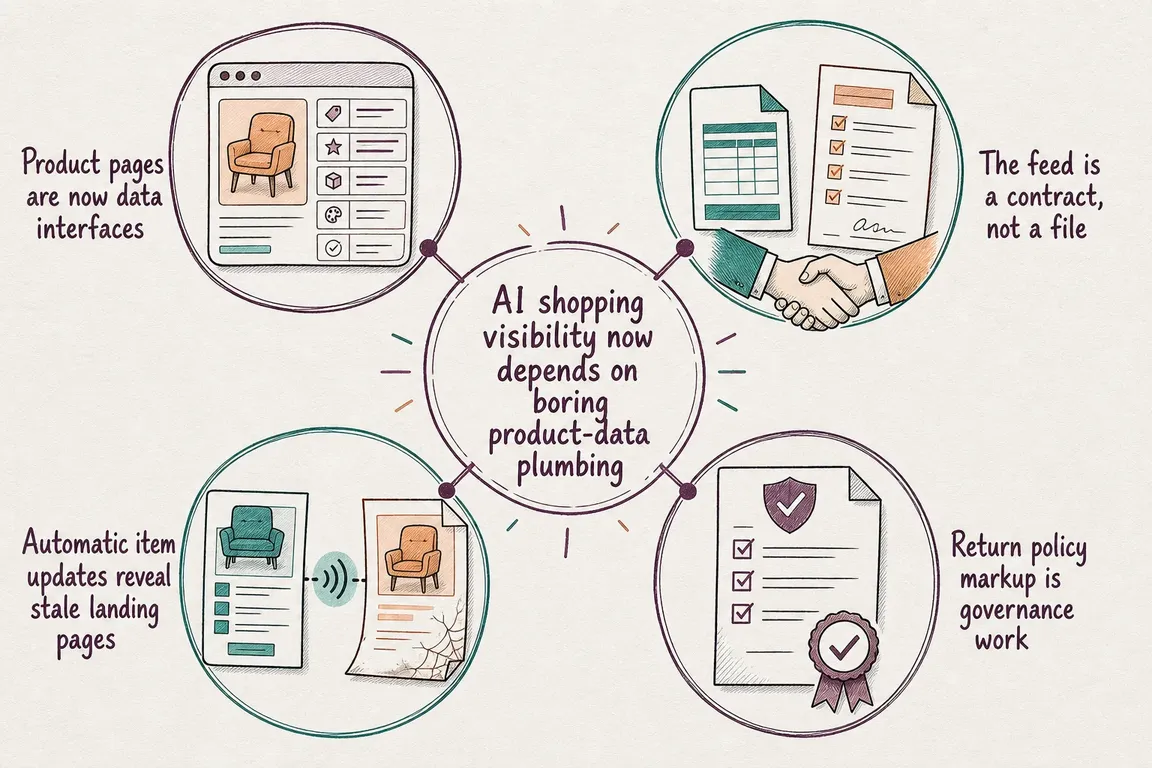 Product pages are now data interfaces

The feed is a contract, not a file

AI shopping visibility now depends on boring product-data plumbing

Automatic item updates reveal stale landing pages

Return policy markup is governance work