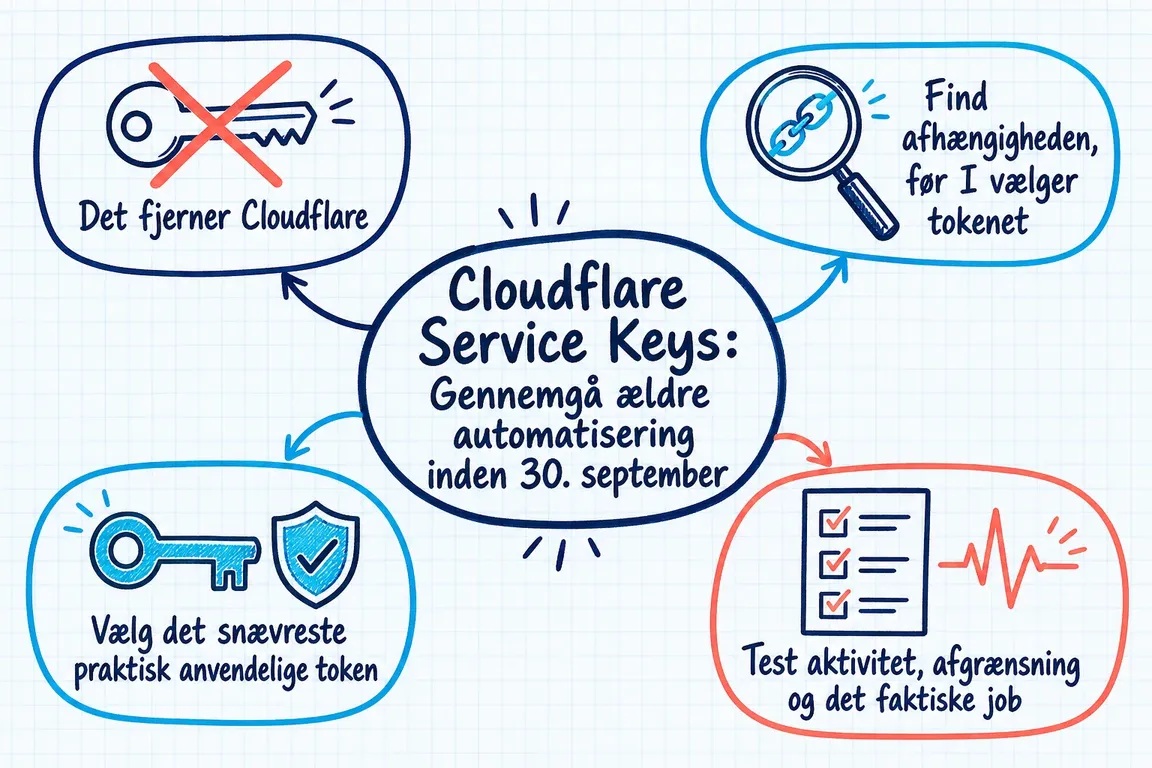 Det fjerner Cloudflare

Find afhængigheden, før I vælger tokenet

Cloudflare Service Keys: Gennemgå ældre automatisering inden 30. september

Vælg det snævreste praktisk anvendelige token

Test aktivitet, afgrænsning og det faktiske job