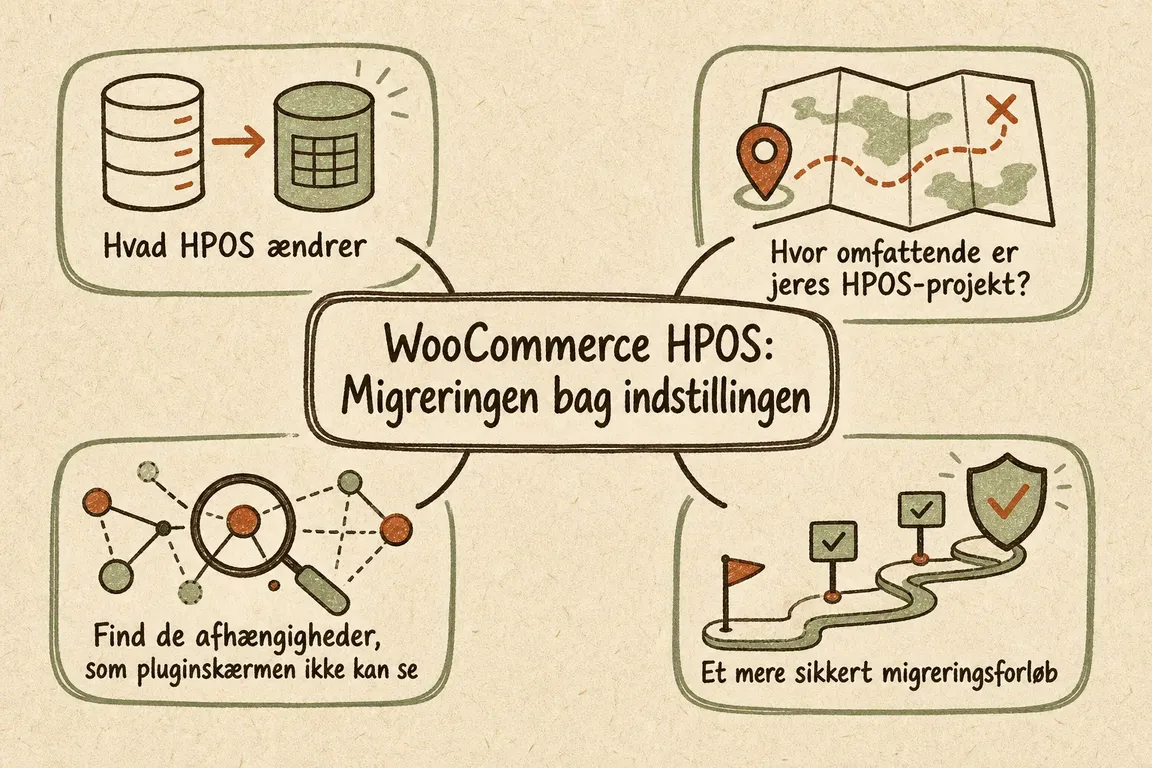 Hvad HPOS ændrer

Hvor omfattende er jeres HPOS-projekt?

WooCommerce HPOS: Migreringen bag indstillingen

Find de afhængigheder, som pluginskærmen ikke kan se

Et mere sikkert migreringsforløb