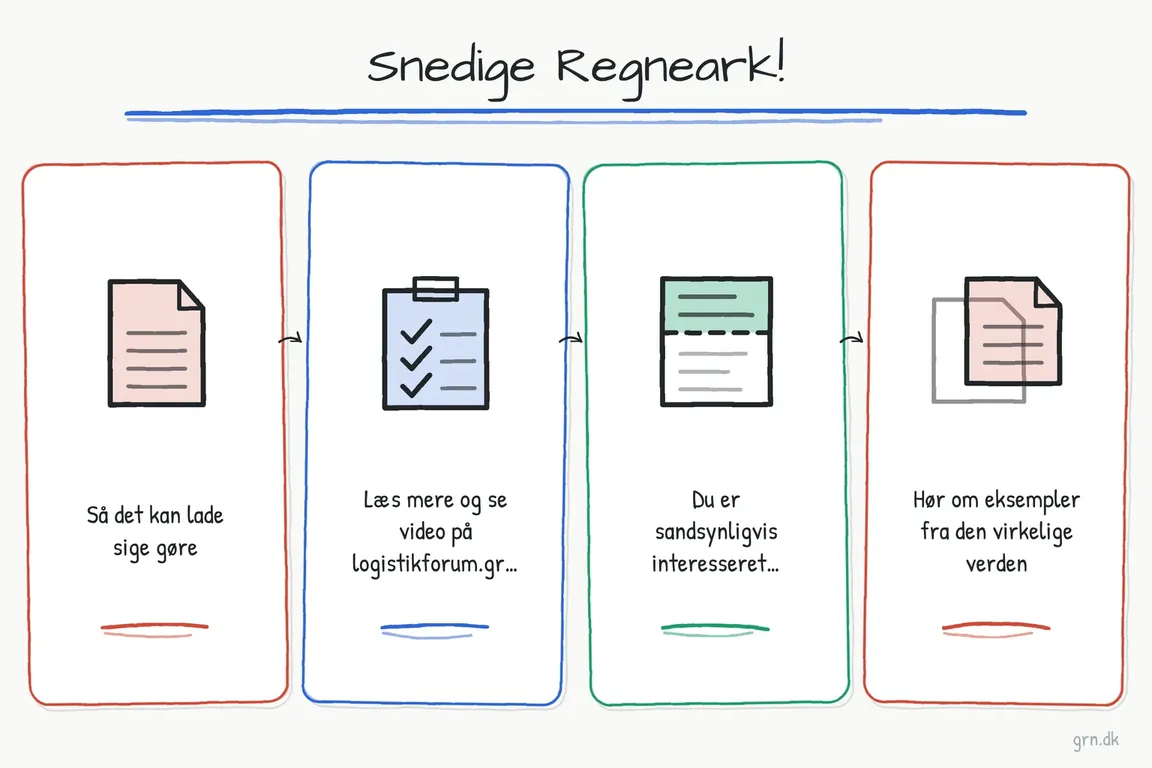 Snedige Regneark!

Så det kan lade sige gøre

Læs mere og se video på logistikforum.gr...

Du er sandsynligvis interesseret...

Hør om eksempler fra den virkelige verden

grn.dk