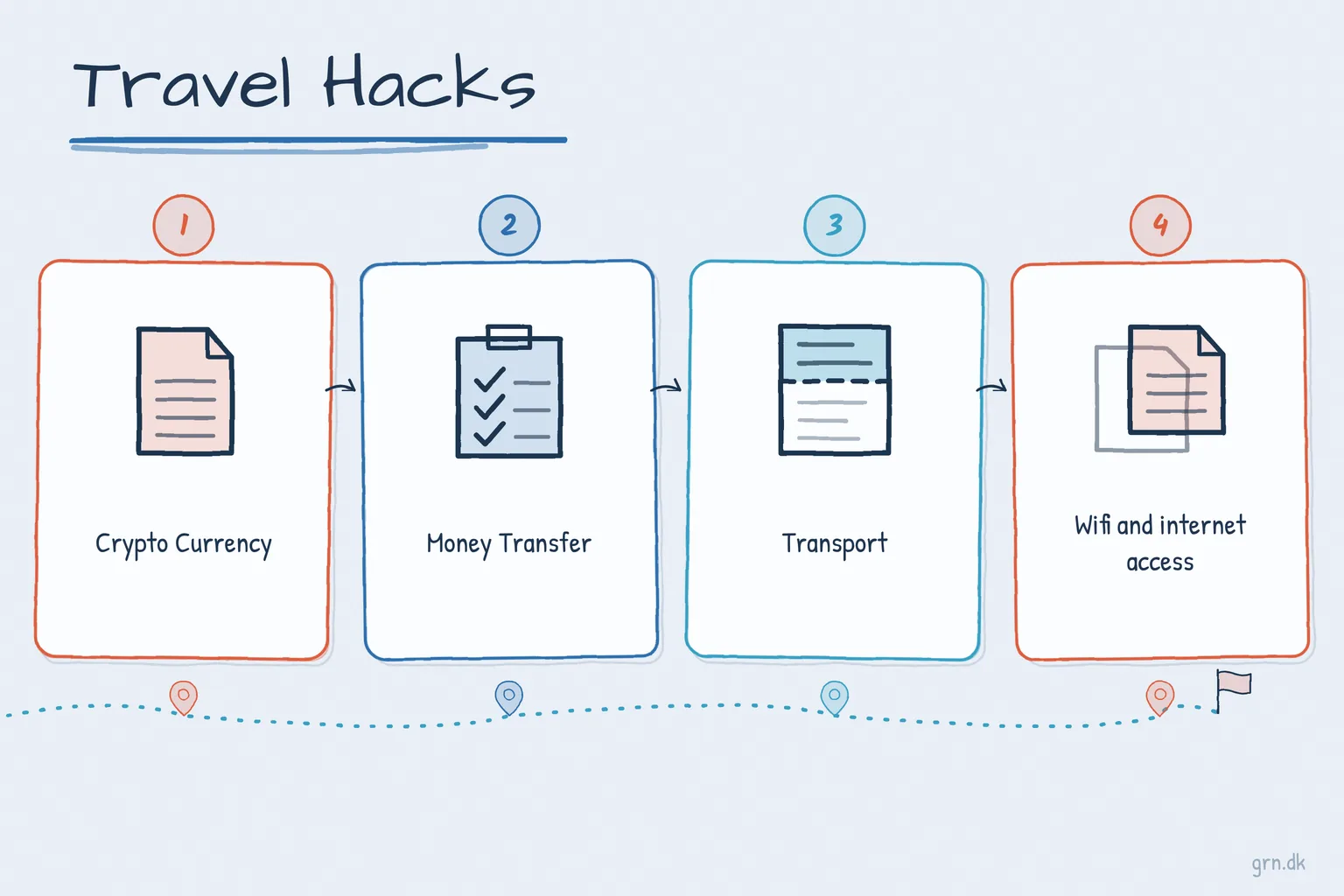 Travel Hacks

1

Crypto Currency

2

Money Transfer

3

Transport

4

Wifi and internet access

grn.dk