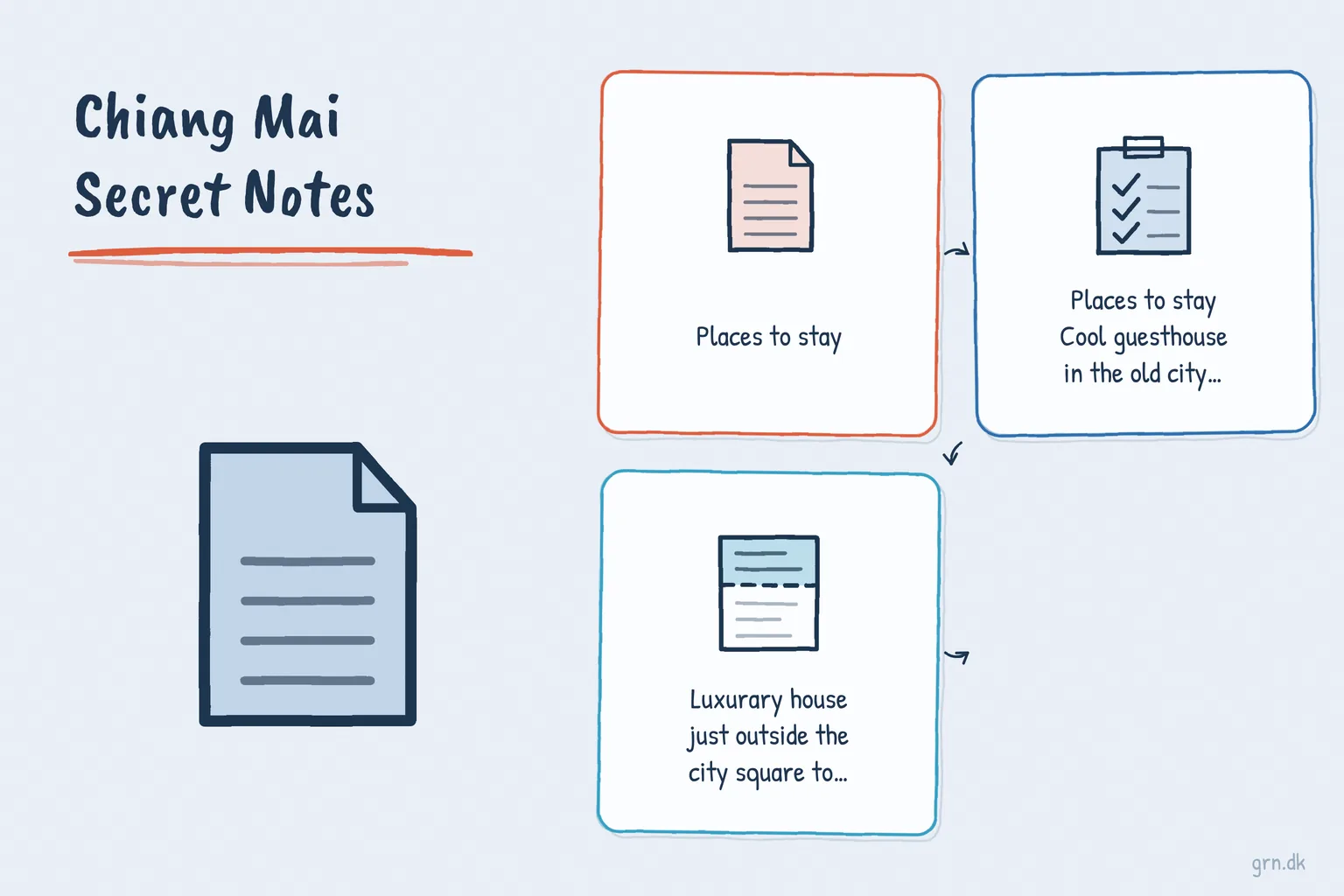 Chiang Mai
Secret Notes

Places to stay

Places to stay
Cool guesthouse
in the old city...

Luxurary house
just outside the
city square to...

grn.dk