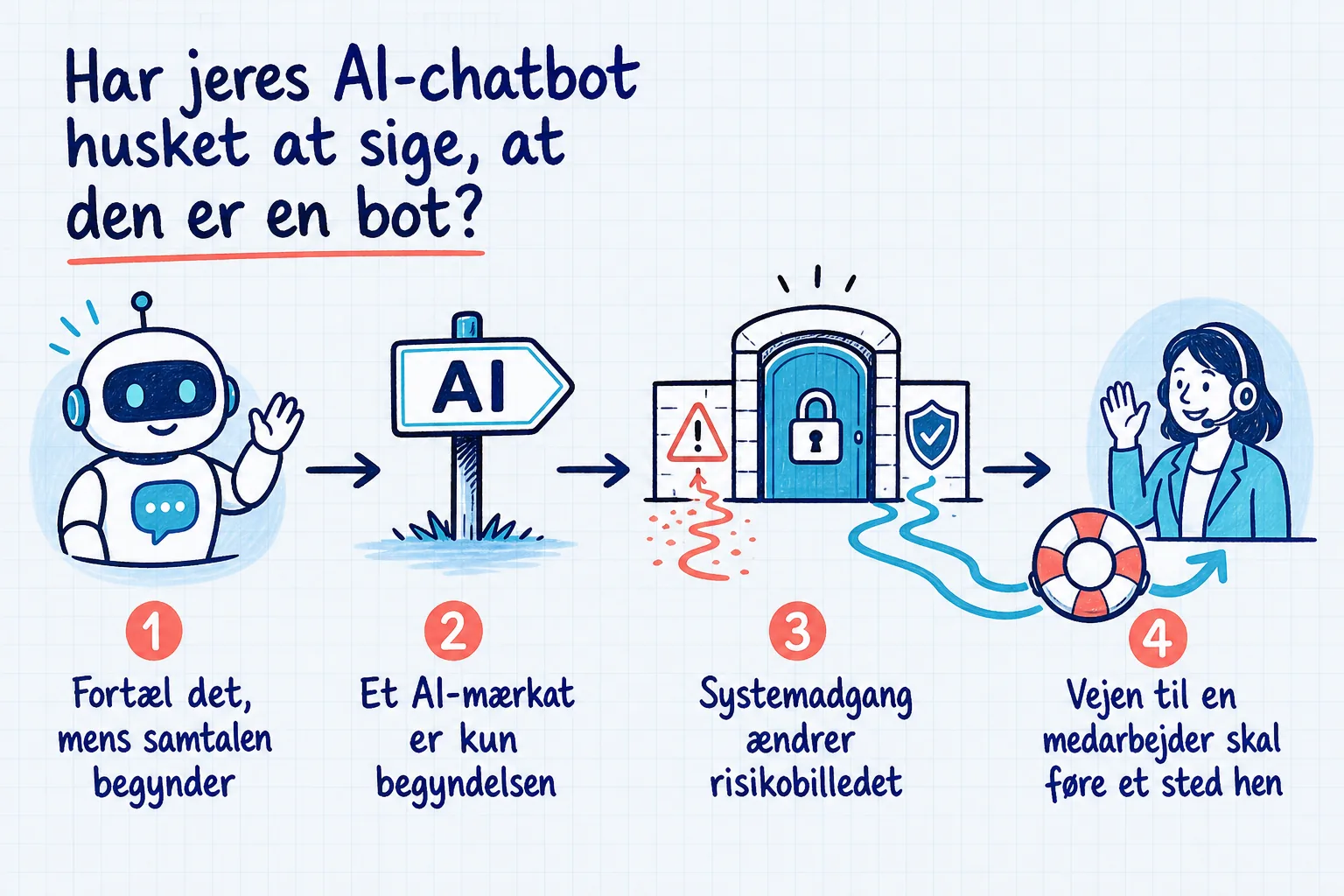 Har jeres AI-chatbot husket at sige, at den er en bot?

AI

1
Fortæl det, mens samtalen begynder

2
Et AI-mærkat er kun begyndelsen

3
Systemadgang ændrer risikobilledet

4
Vejen til en medarbejder skal føre et sted hen