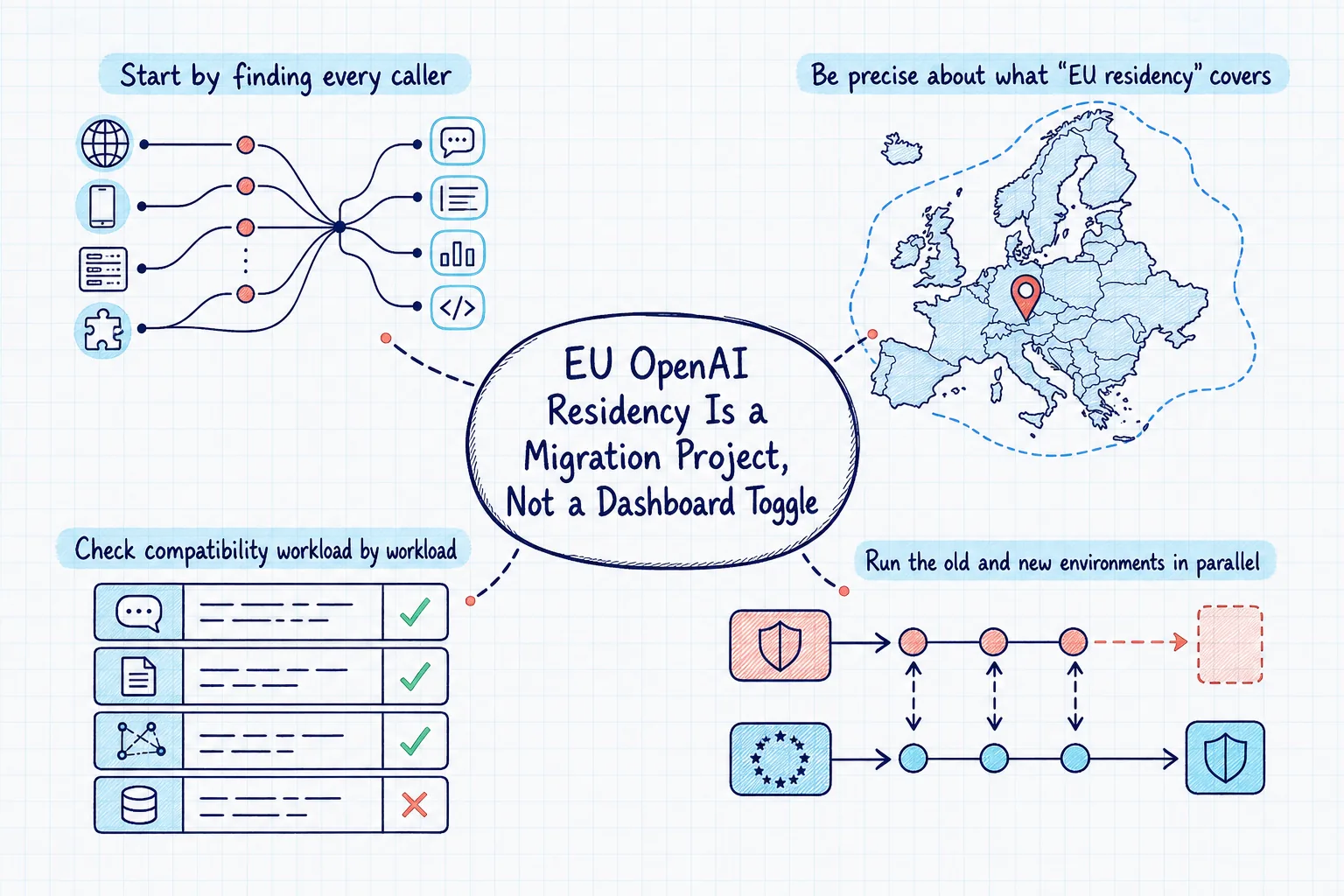 Start by finding every caller

Be precise about what "EU residency" covers

EU OpenAI Residency Is a Migration Project, Not a Dashboard Toggle

Check compatibility workload by workload

Run the old and new environments in parallel