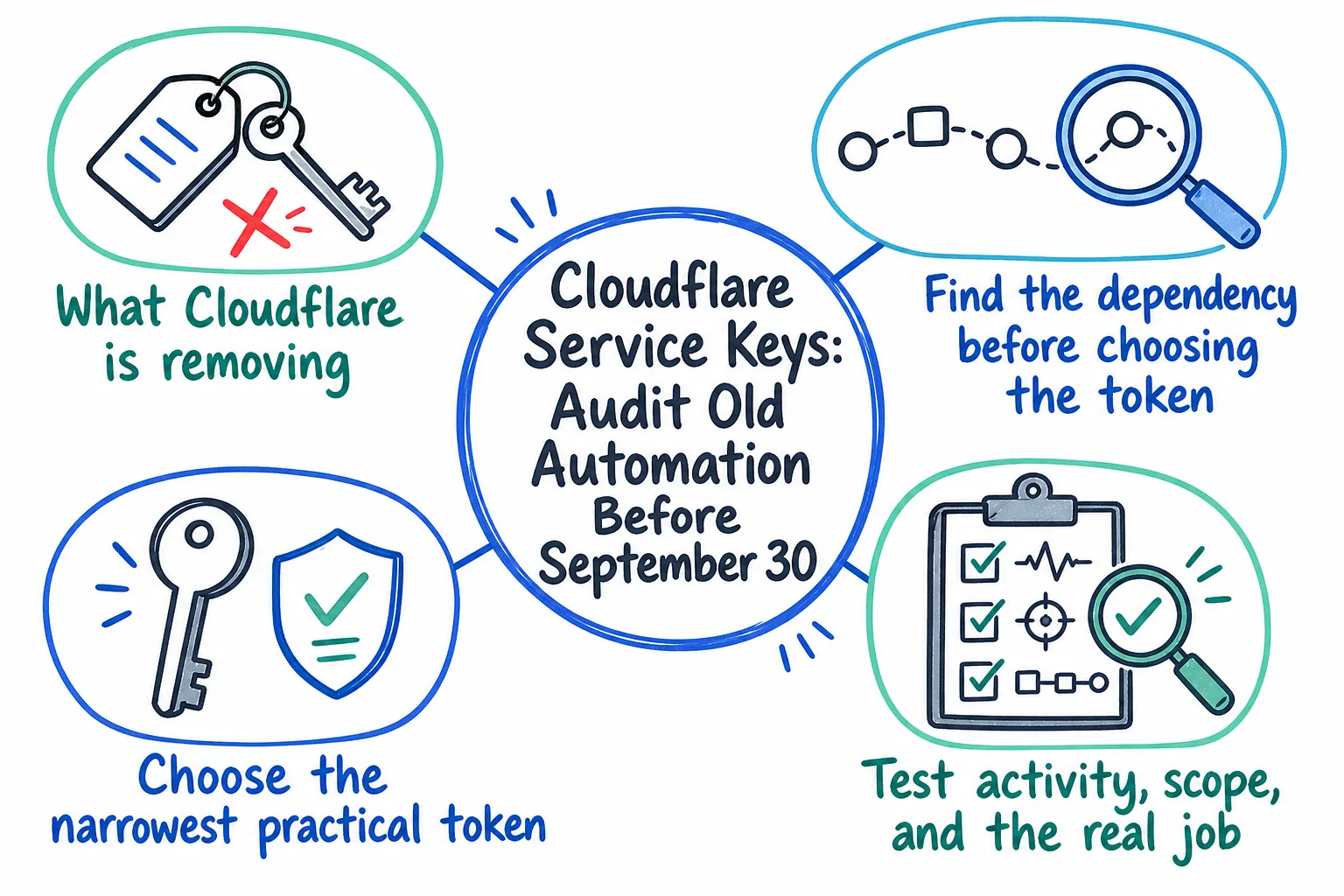 What Cloudflare is removing

Cloudflare Service Keys: Audit Old Automation Before September 30

Find the dependency before choosing the token

Choose the narrowest practical token

Test activity, scope, and the real job