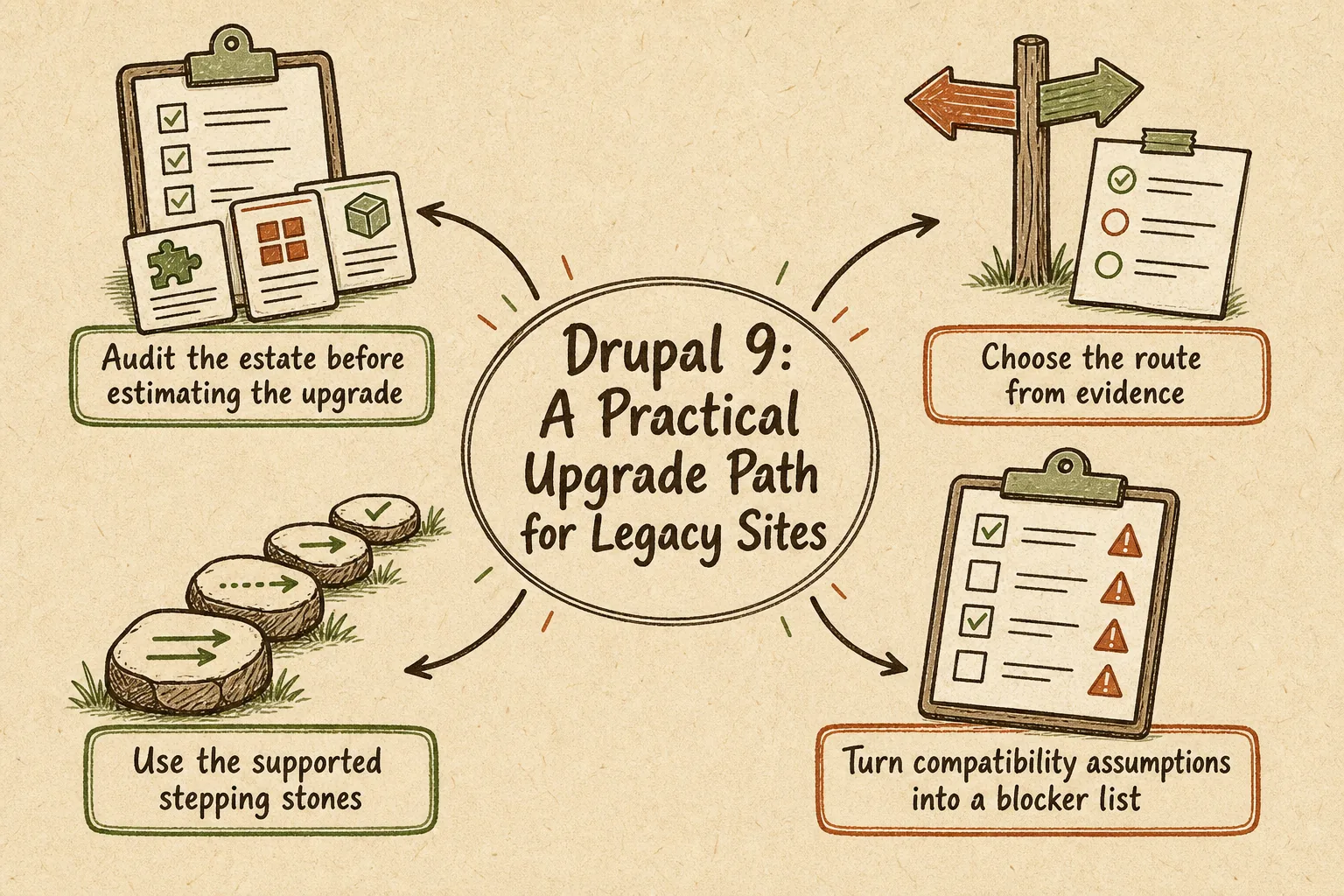 Drupal 9: A Practical Upgrade Path for Legacy Sites

Audit the estate before estimating the upgrade

Choose the route from evidence

Use the supported stepping stones

Turn compatibility assumptions into a blocker list