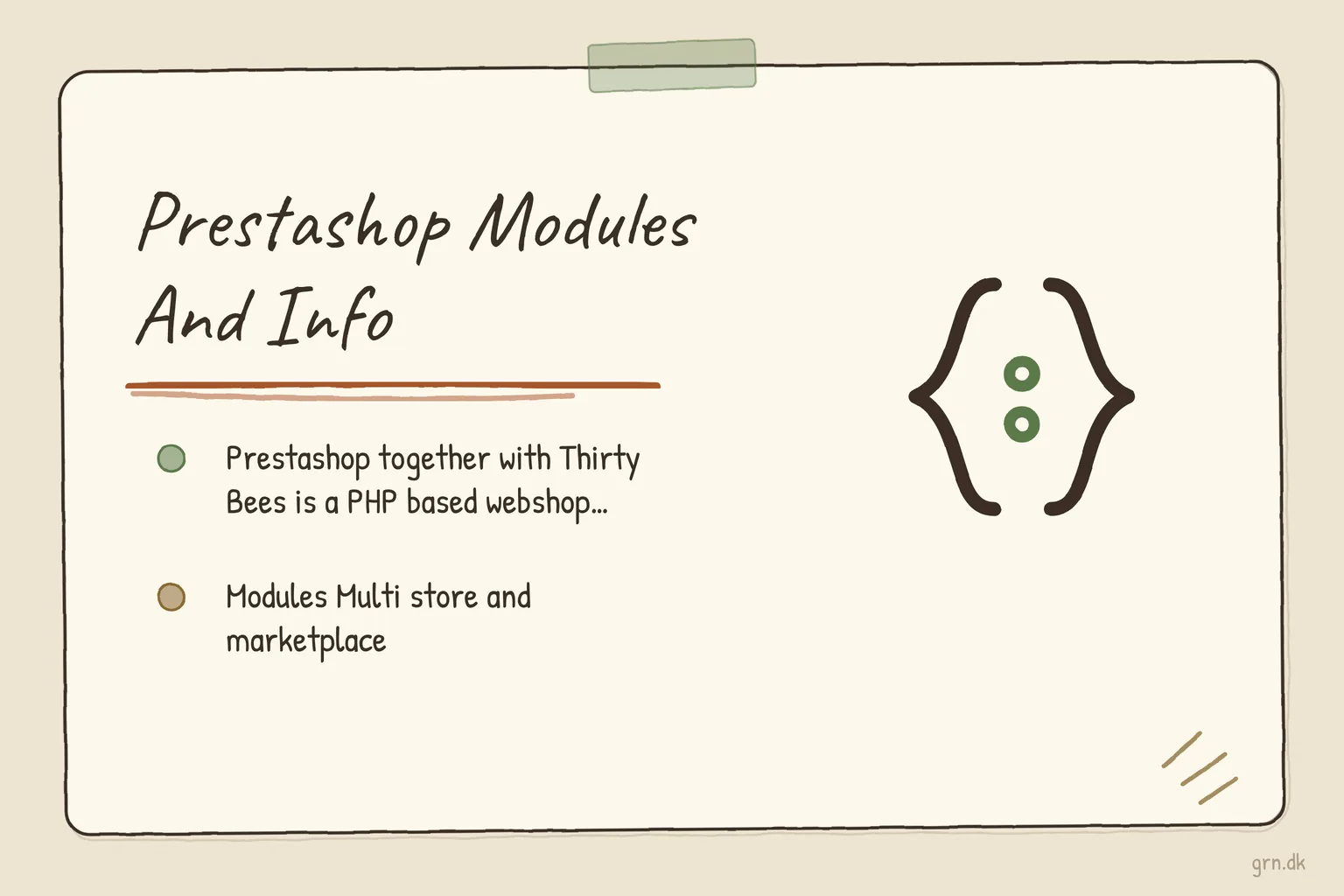 Prestashop Modules And Info

Prestashop together with Thirty Bees is a PHP based webshop...

Modules Multi store and marketplace

grn.dk