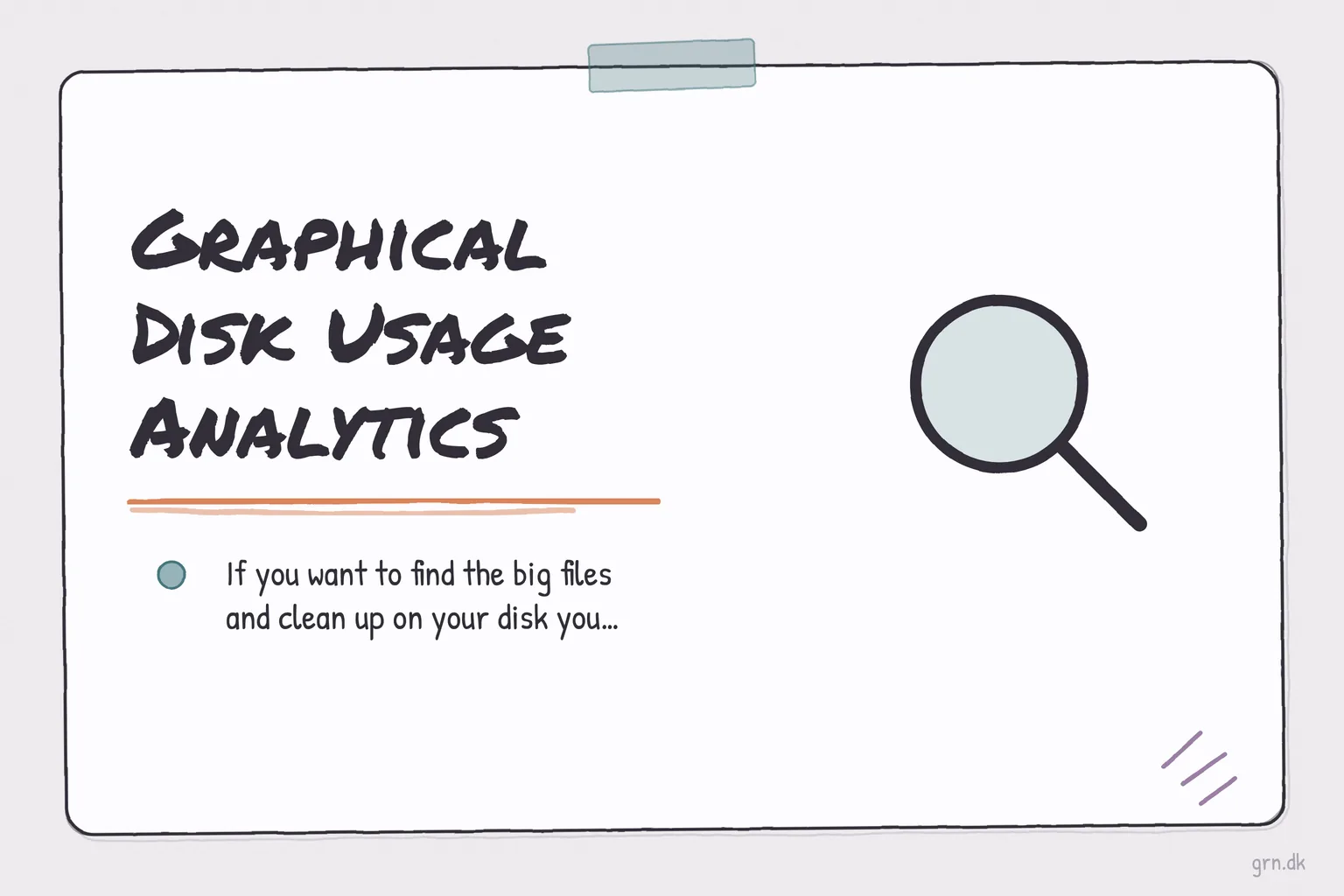 Graphical Disk Usage Analytics

If you want to find the big files and clean up on your disk you...

grn.dk