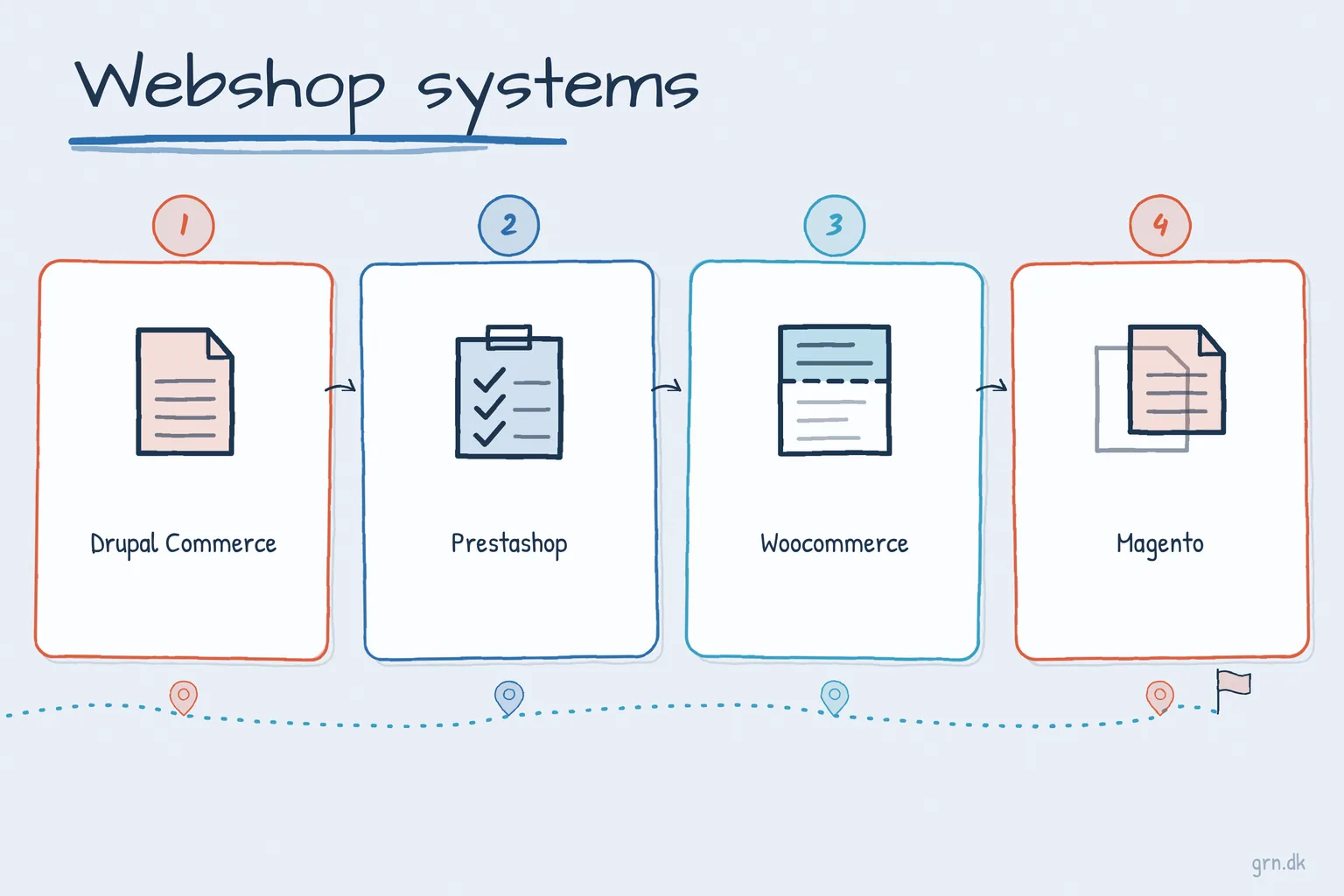 Webshop systems

1
Drupal Commerce

2
Prestashop

3
Woocommerce

4
Magento

grn.dk