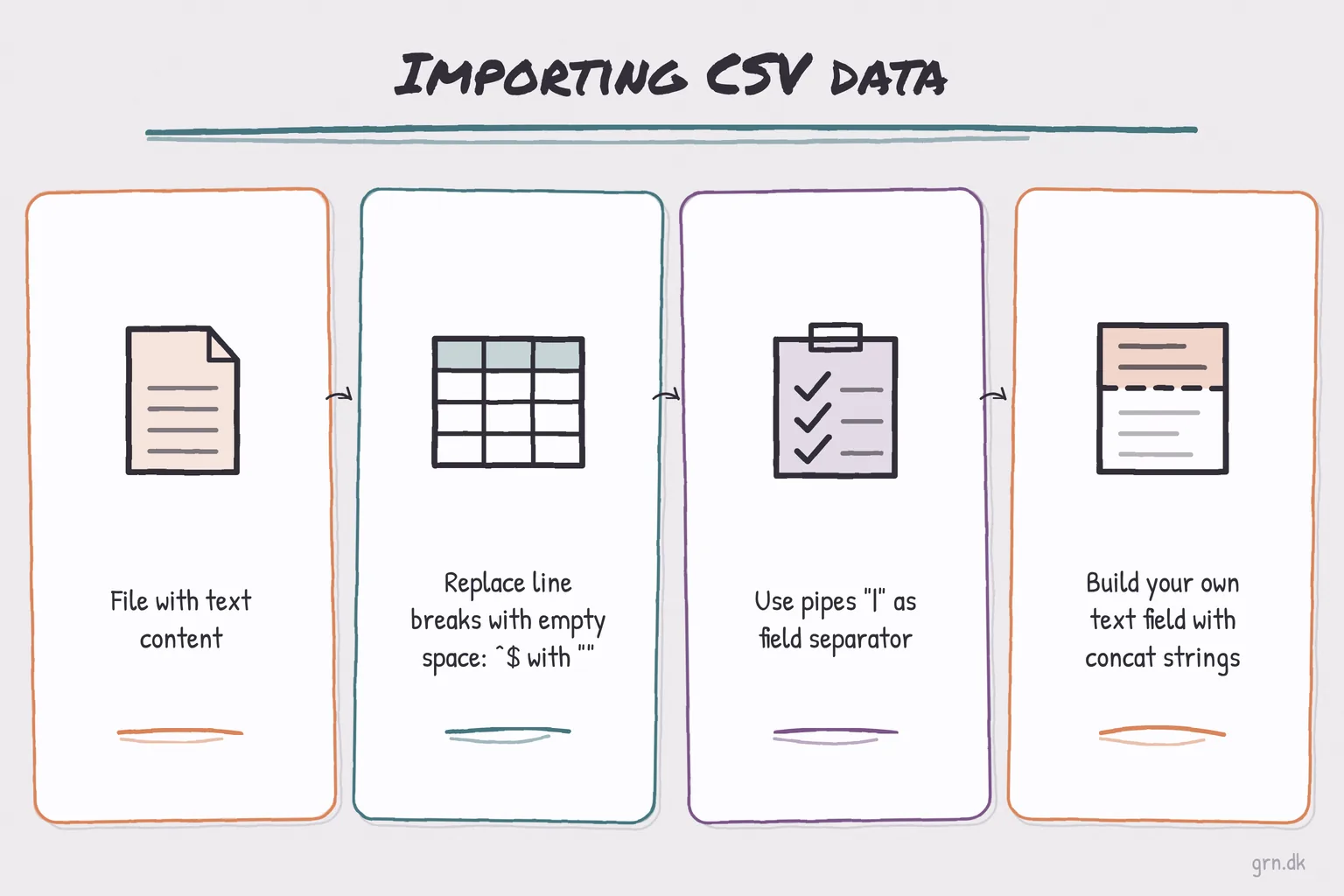 IMPORTING CSV DATA

File with text content

Replace line breaks with empty space: ^$ with ""

Use pipes "|" as field separator

Build your own text field with concat strings

grn.dk