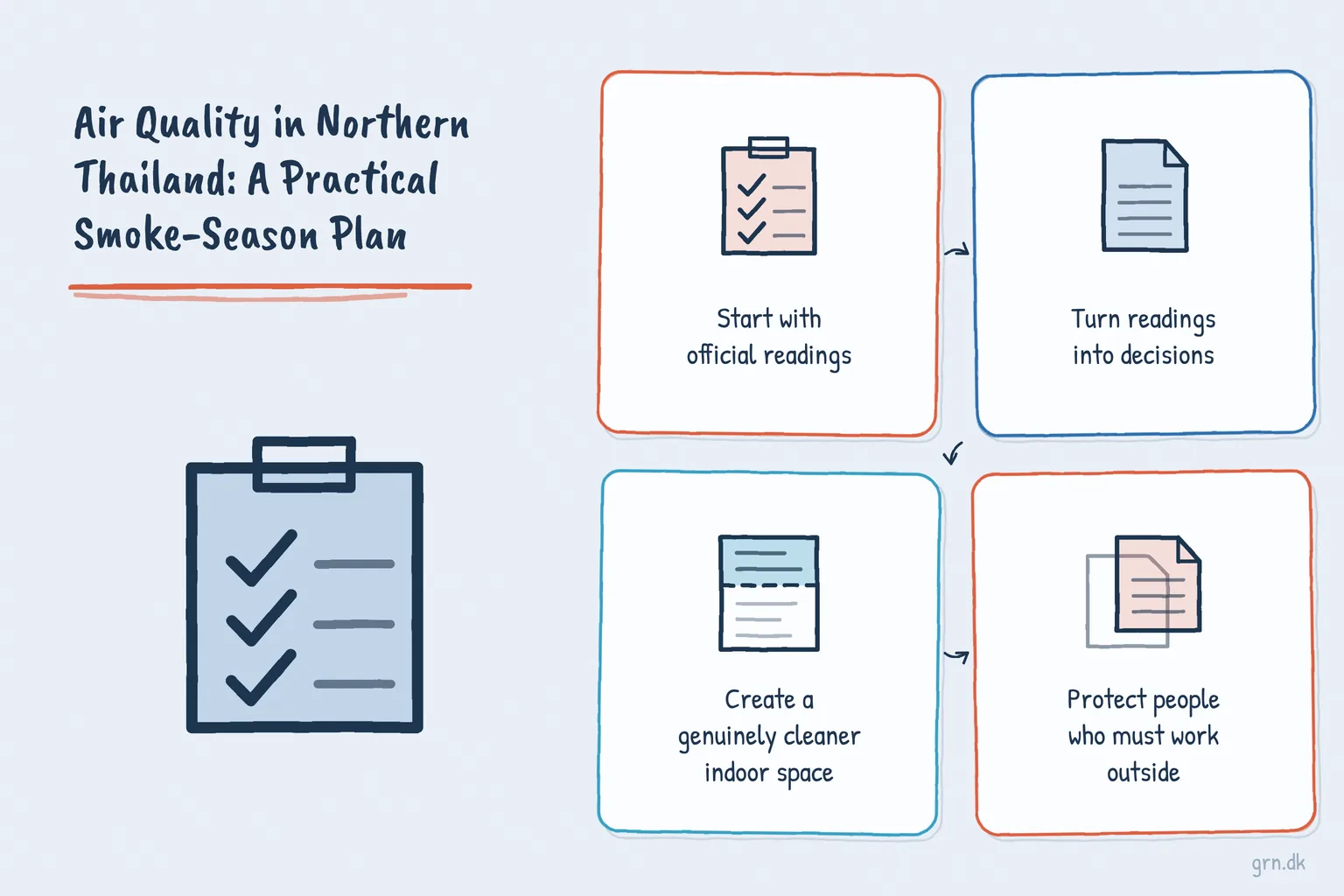 Air Quality in Northern Thailand: A Practical Smoke-Season Plan

Start with official readings

Turn readings into decisions

Create a genuinely cleaner indoor space

Protect people who must work outside

grn.dk