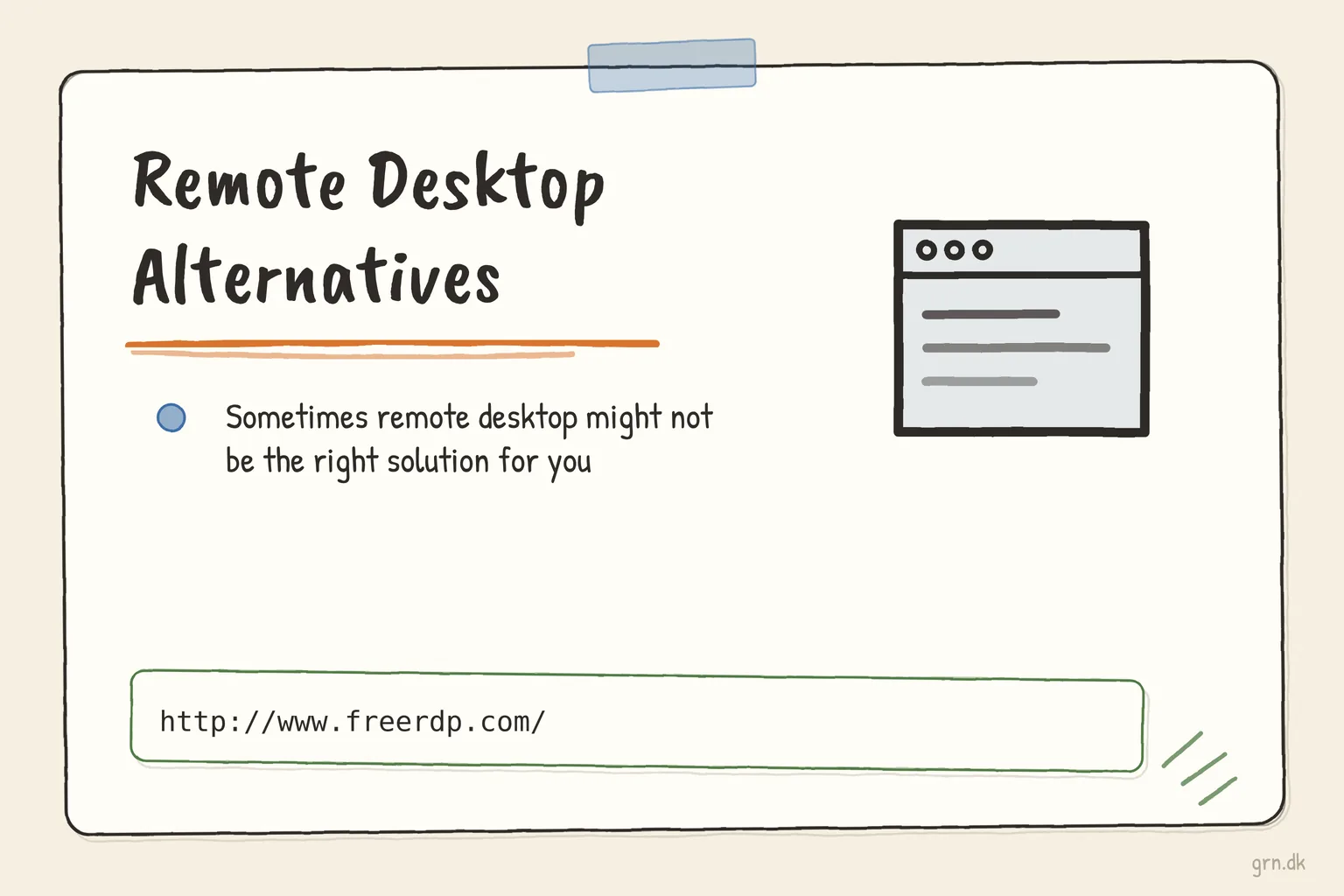 Remote Desktop Alternatives

Sometimes remote desktop might not be the right solution for you

http://www.freerdp.com/

grn.dk