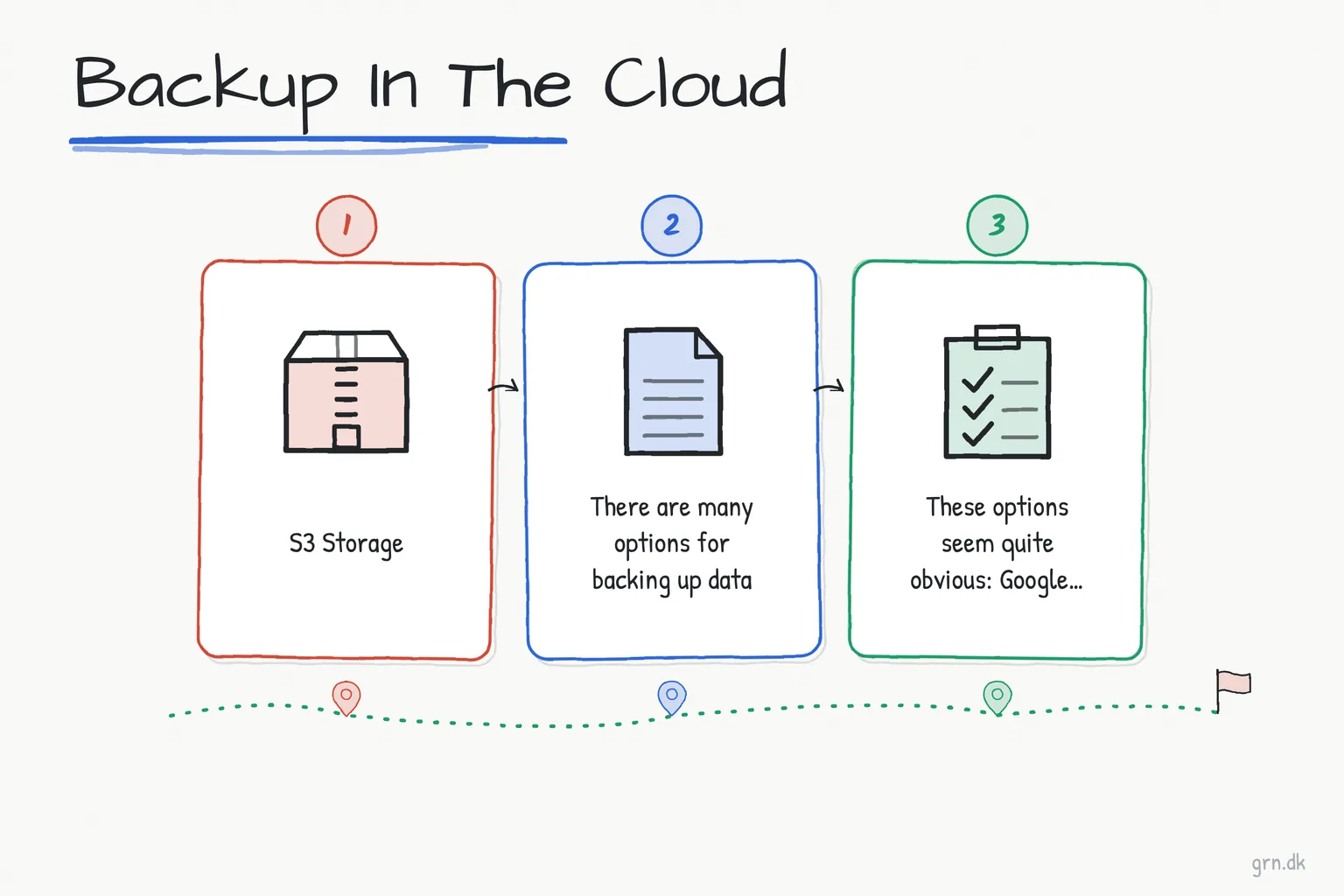 Backup In The Cloud

1

S3 Storage

2

There are many options for backing up data

3

These options seem quite obvious: Google...

grn.dk